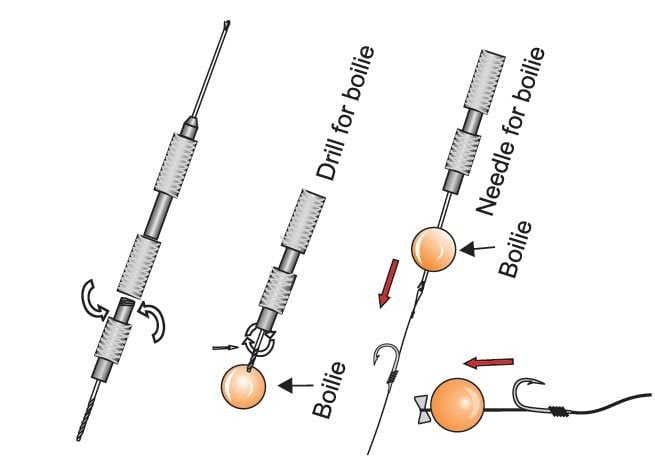 Drill for boilie

Boilie

Needle for boilie

Boilie